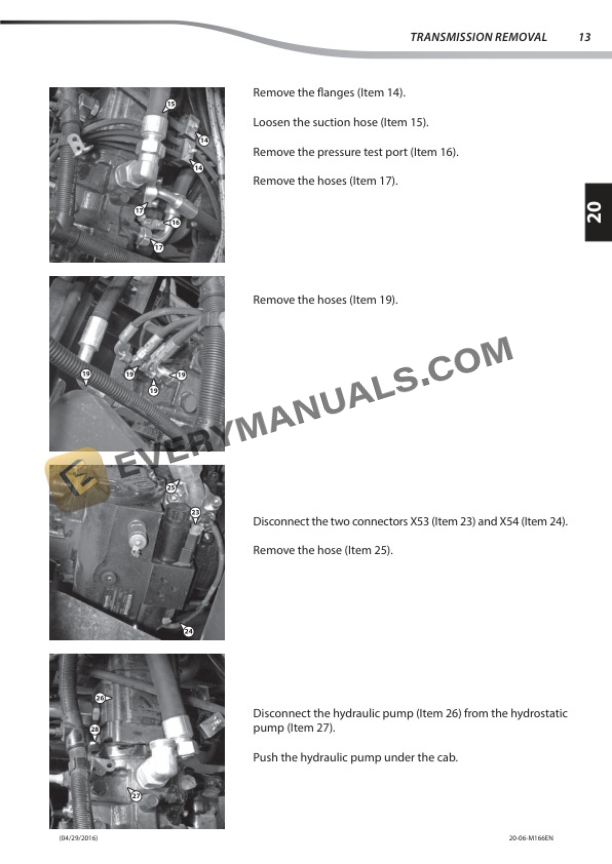 TRANSMISSION REMOVAL 13

20

15
14
14
17
16
17

Remove the flanges (Item 14).

Loosen the suction hose (Item 15).

Remove the pressure test port (Item 16).

Remove the hoses (Item 17).

19
19
19
19

Remove the hoses (Item 19).

EVERYMANUALS.COM

25
23
24

Disconnect the two connectors X53 (Item 23) and X54 (Item 24).

Remove the hose (Item 25).

26
28
27

Disconnect the hydraulic pump (Item 26) from the hydrostatic pump (Item 27).

Push the hydraulic pump under the cab.

(04/29/2016)

20-06-M166EN