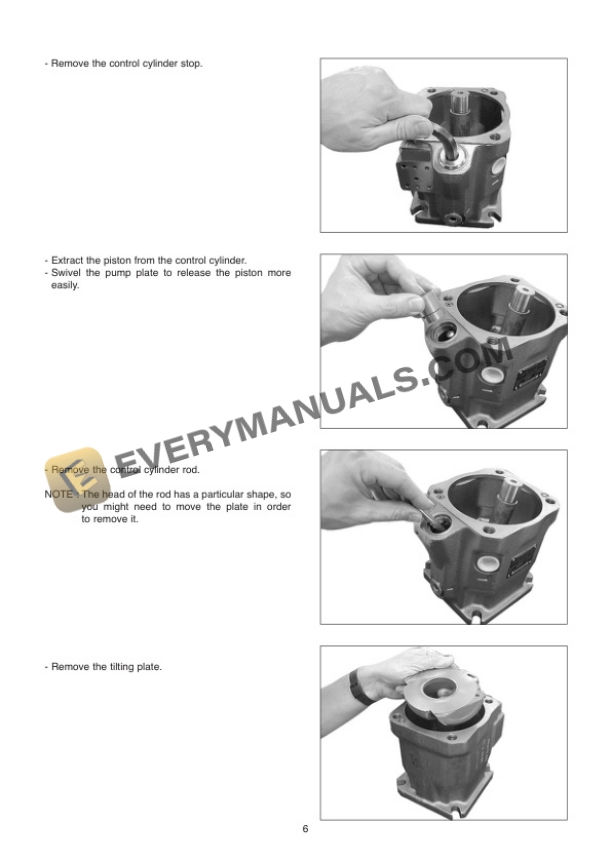 - Remove the control cylinder stop.

- Extract the piston from the control cylinder.
- Swivel the pump plate to release the piston more easily.

EVERYMANUALS.COM

- Remove the control cylinder rod.

NOTE : The head of the rod has a particular shape, so you might need to move the plate in order to remove it.

- Remove the tilting plate.

6