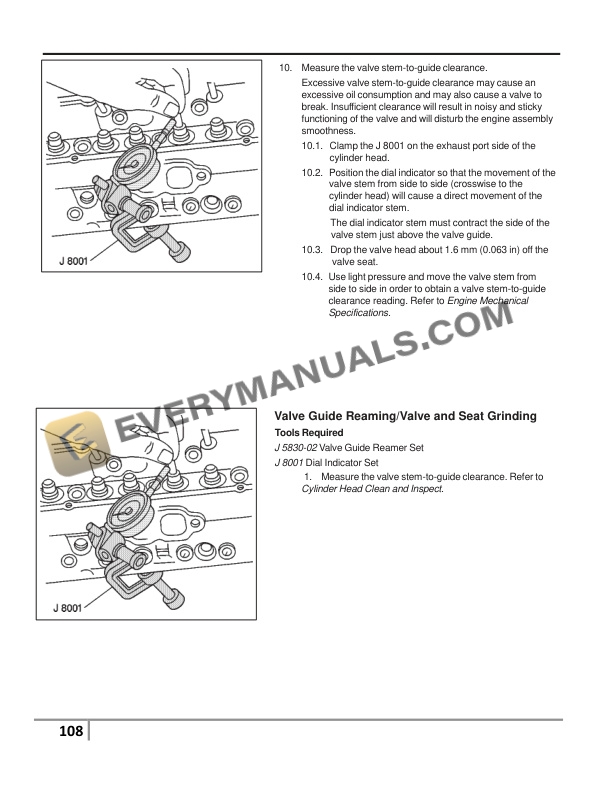 J 8001

10. Measure the valve stem-to-guide clearance.

Excessive valve stem-to-guide clearance may cause an excessive oil consumption and may also cause a valve to break. Insufficient clearance will result in noisy and sticky functioning of the valve and will disturb the engine assembly smoothness.

10.1. Clamp the J 8001 on the exhaust port side of the cylinder head.

10.2. Position the dial indicator so that the movement of the valve stem from side to side (crosswise to the cylinder head) will cause a direct movement of the dial indicator stem.

The dial indicator stem must contract the side of the valve stem just above the valve guide.

10.3. Drop the valve head about 1.6 mm (0.063 in) off the valve seat.

10.4. Use light pressure and move the valve stem from side to side in order to obtain a valve stem-to-guide clearance reading. Refer to Engine Mechanical Specifications.

EVERYMANUALS.COM

J 8001

Valve Guide Reaming/Valve and Seat Grinding

Tools Required

J 5830-02 Valve Guide Reamer Set

J 8001 Dial Indicator Set

1. Measure the valve stem-to-guide clearance. Refer to Cylinder Head Clean and Inspect.

108