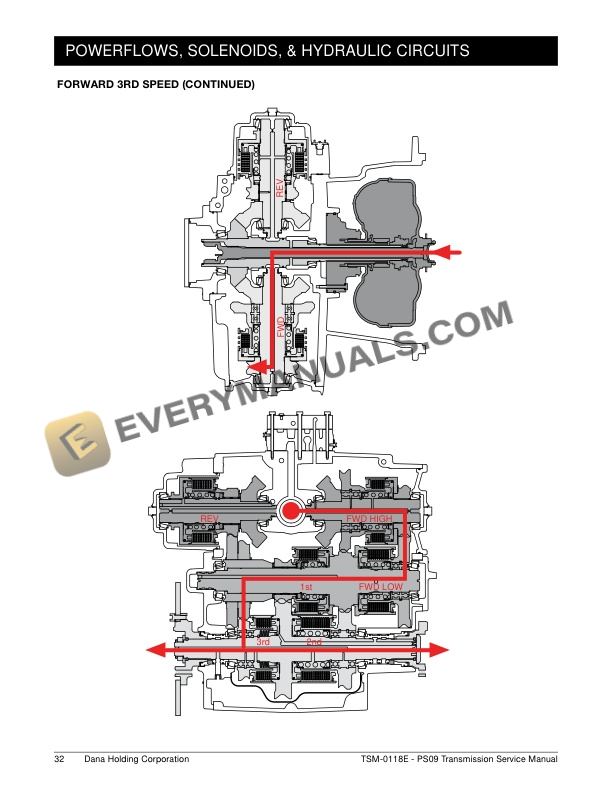 POWERFLOWS, SOLENOIDS, & HYDRAULIC CIRCUITS

FORWARD 3RD SPEED (CONTINUED)

REV

FWD

EVERYMANUALS.COM

REV

FWD HIGH

1st

FWD LOW

3rd

2nd

32 Dana Holding Corporation TSM-0118E - PS09 Transmission Service Manual