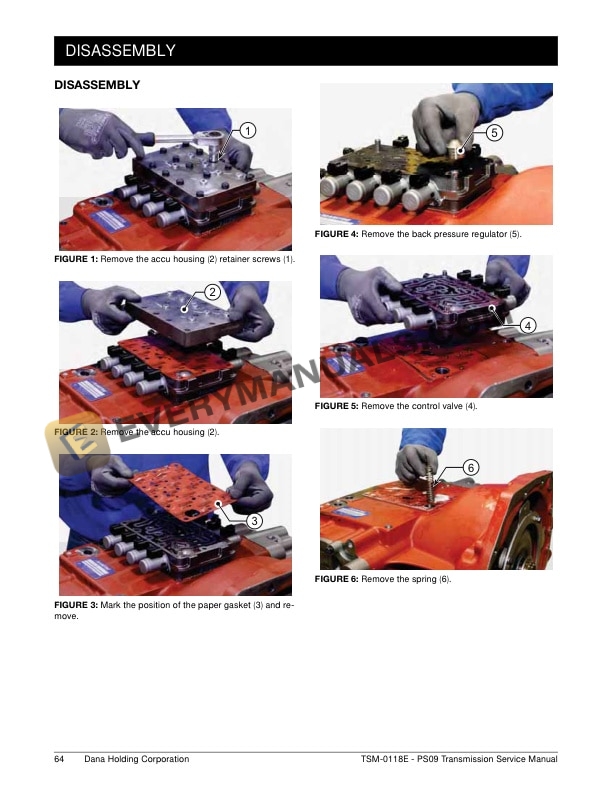 DISASSEMBLY

DISASSEMBLY

1

FIGURE 1: Remove the accu housing (2) retainer screws (1).

2

FIGURE 2: Remove the accu housing (2).

3

FIGURE 3: Mark the position of the paper gasket (3) and remove.

5

FIGURE 4: Remove the back pressure regulator (5).

4

FIGURE 5: Remove the control valve (4).

6

FIGURE 6: Remove the spring (6).

EVERYMANUALS

64 Dana Holding Corporation TSM-0118E - PS09 Transmission Service Manual