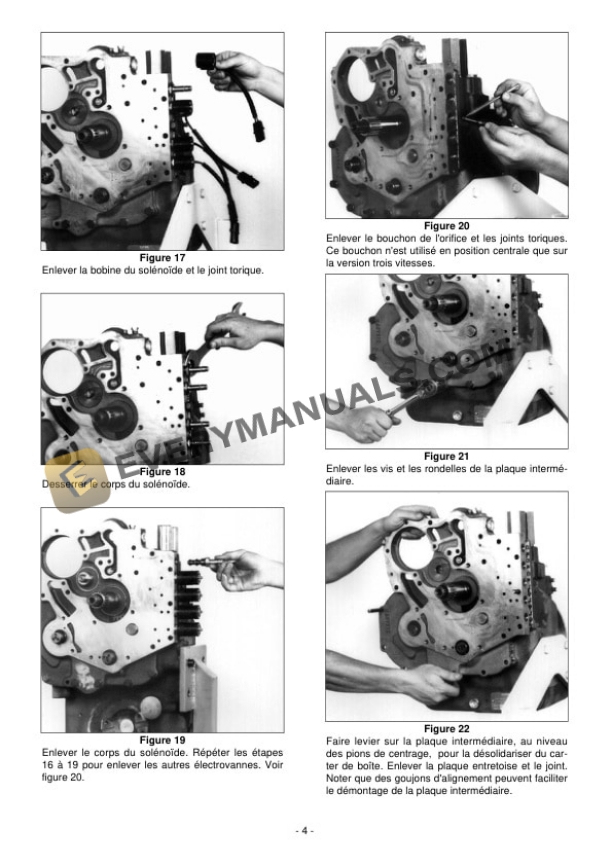 Figure 17
Enlever la bobine du solénoïde et le joint torique.

Figure 18
Desserrer le corps du solénoïde.

Figure 19
Enlever le corps du solénoïde. Répéter les étapes 16 à 19 pour enlever les autres électrovannes. Voir figure 20.

Figure 20
Enlever le bouchon de l'orifice et les joints toriques. Ce bouchon n'est utilisé en position centrale que sur la version trois vitesses.

Figure 21
Enlever les vis et les rondelles de la plaque intermédiaire.

Figure 22
Faire levier sur la plaque intermédiaire, au niveau des pions de centrage, pour la désolidariser du carter de boîte. Enlever la plaque entretoise et le joint. Noter que des goujons d'alignement peuvent faciliter le démontage de la plaque intermédiaire.

EVERYMANUALS.COM

- 4 -