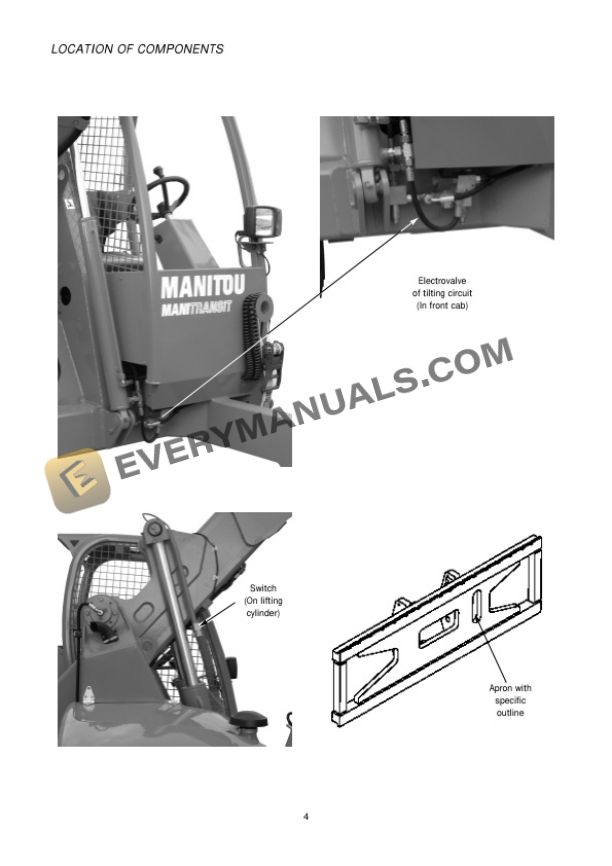 LOCATION OF COMPONENTS

MANITOU
MANITRANSIT

Electrovalve
of tilting circuit
(In front cab)

EVERYMANUALS.COM

Switch
(On lifting
cylinder)

Apron with
specific
outline

4