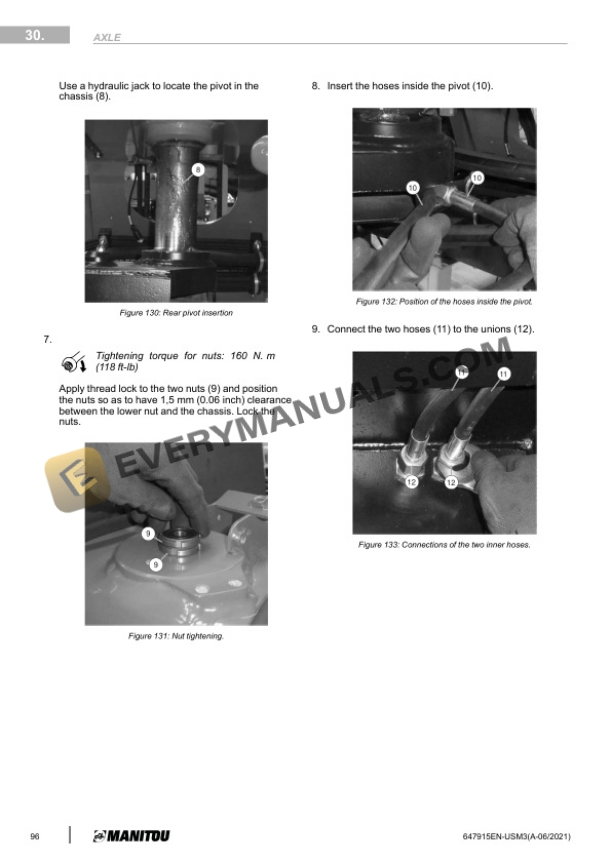 30. AXLE

Use a hydraulic jack to locate the pivot in the chassis (8).

8

Figure 130: Rear pivot insertion

7.

Tightening torque for nuts: 160 N. m (118 ft-lb)

Apply thread lock to the two nuts (9) and position the nuts so as to have 1,5 mm (0.06 inch) clearance between the lower nut and the chassis. Lock the nuts.

9

9

Figure 131: Nut tightening.

8. Insert the hoses inside the pivot (10).

10

10

Figure 132: Position of the hoses inside the pivot.

9. Connect the two hoses (11) to the unions (12).

11

11

12

12

Figure 133: Connections of the two inner hoses.

EVERYMANUALS.COM

96 MANITOU 647915EN-USM3(A-06/2021)