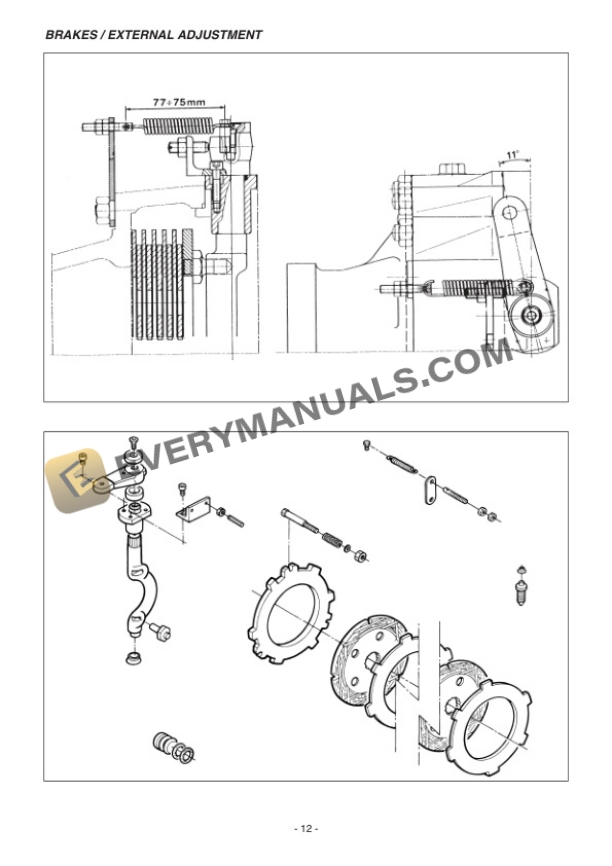 BRAKES / EXTERNAL ADJUSTMENT

77÷75mm

11°

EVERYMANUALS.COM

- 12 -